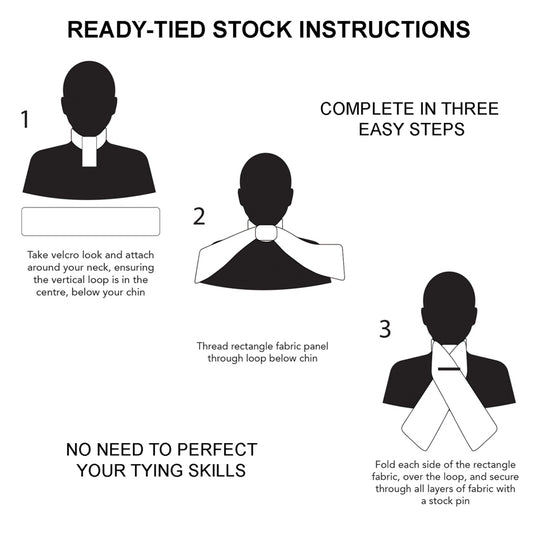 READY-TIED STOCK INSTRUCTIONS

COMPLETE IN THREE EASY STEPS

1

Take velcro look and attach around your neck, ensuring the vertical loop is in the centre, below your chin

2

Thread rectangle fabric panel through loop below chin

3

Fold each side of the rectangle fabric, over the loop, and secure through all layers of fabric with a stock pin

NO NEED TO PERFECT YOUR TYING SKILLS